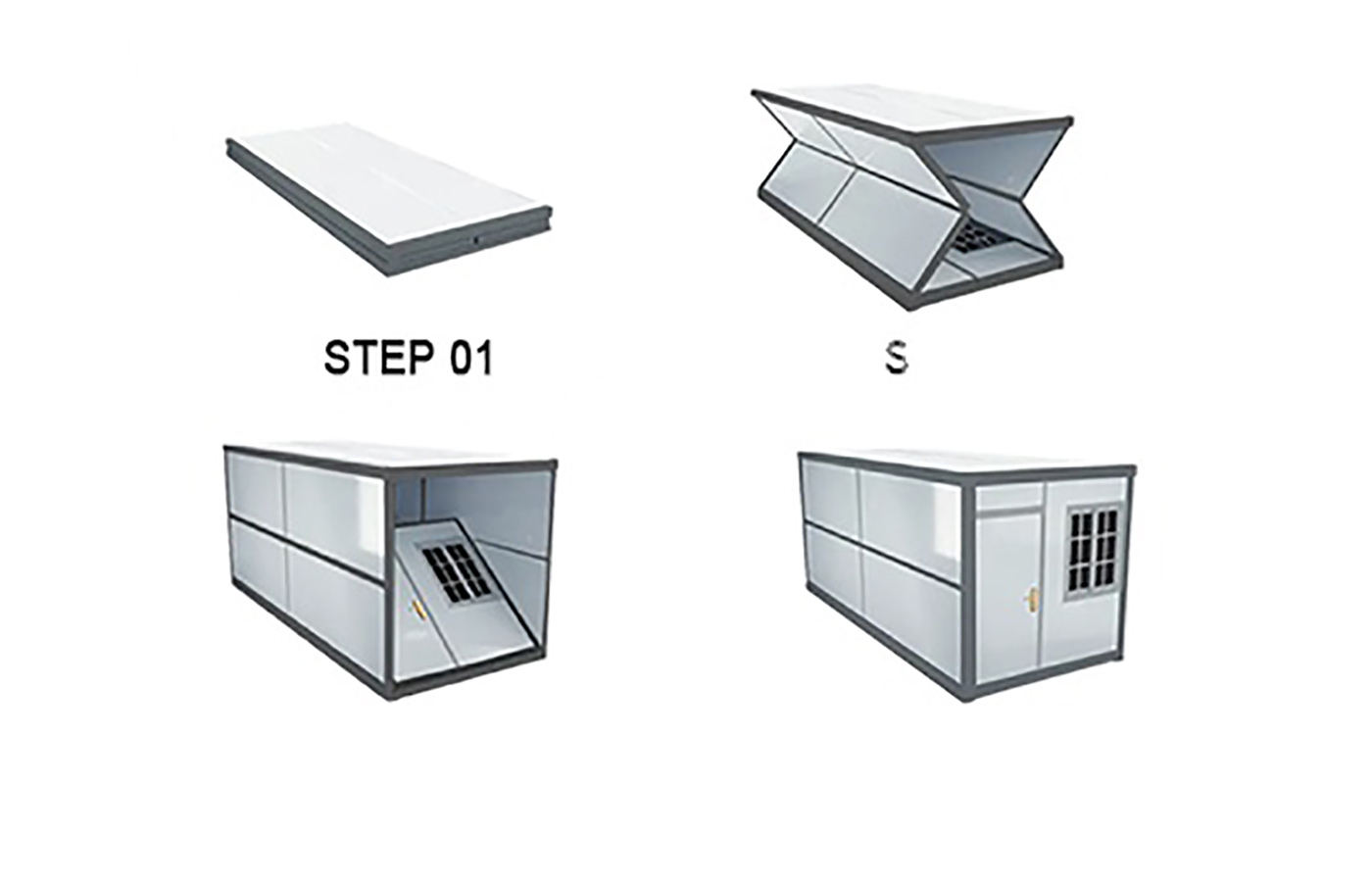 STEP 01

S